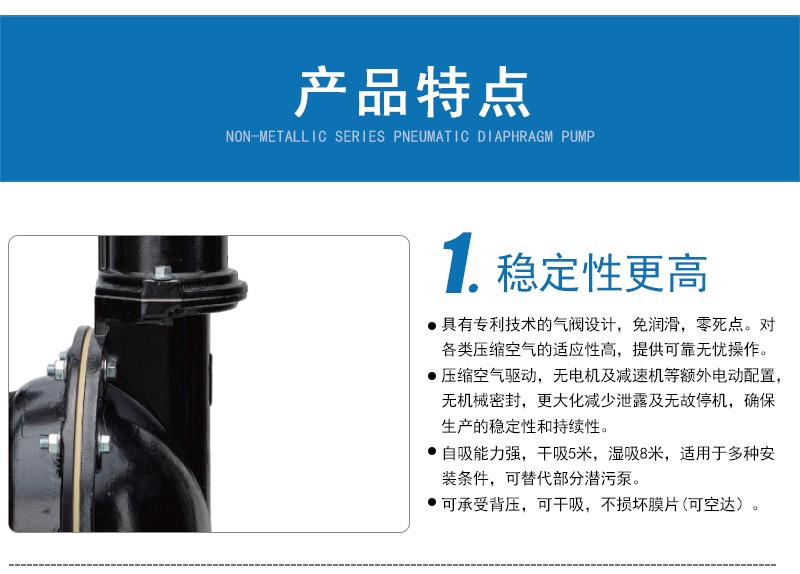 产品特点
NON-METALLIC SERIES PNEUMATIC DIAPHRAGM PUMP

1. 稳定性更高

● 具有专利技术的气阀设计，免润滑，零死点。对各类压缩空气的适应性高，提供可靠无忧操作。
● 压缩空气驱动，无电机及减速机等额外电动配置，无机械密封，更大化减少泄露及无故停机，确保生产的稳定性和持续性。
● 自吸能力强，干吸5米，湿吸8米，适用于多种安装条件，可替代部分潜污泵。
● 可承受背压，可干吸，不损坏膜片（可空达）。