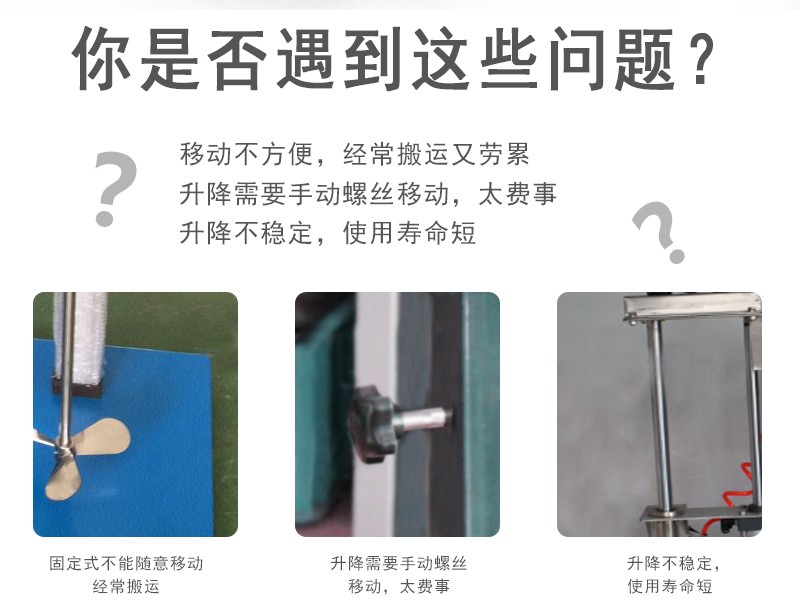 你是否遇到这些问题？

?

移动不方便，经常搬运又劳累
升降需要手动螺丝移动，太费事
升降不稳定，使用寿命短

?

固定式不能随意移动
经常搬运

升降需要手动螺丝
移动，太费事

升降不稳定，
使用寿命短