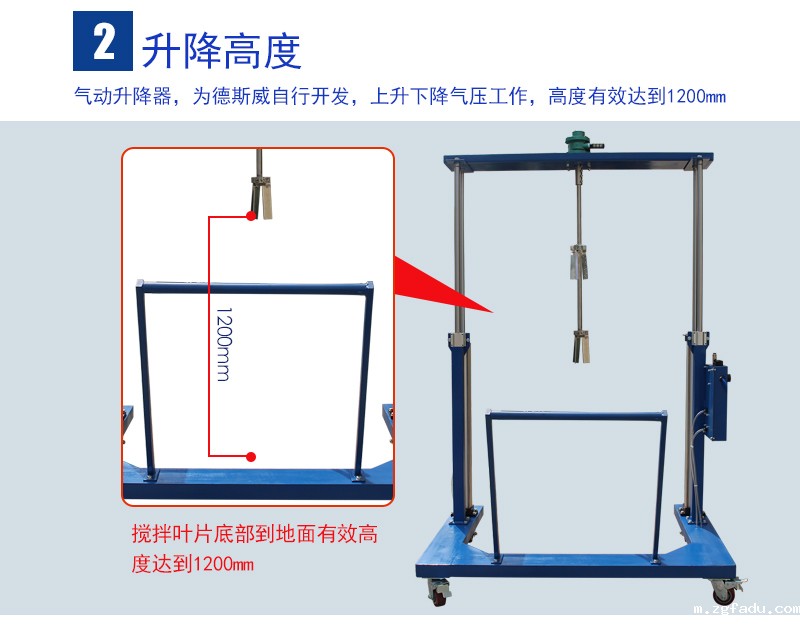 2 升降高度

气动升降器，为德斯威自行开发，上升下降气压工作，高度有效达到1200mm

1200mm

搅拌叶片底部到地面有效高度达到1200mm

m.zgfadu.com