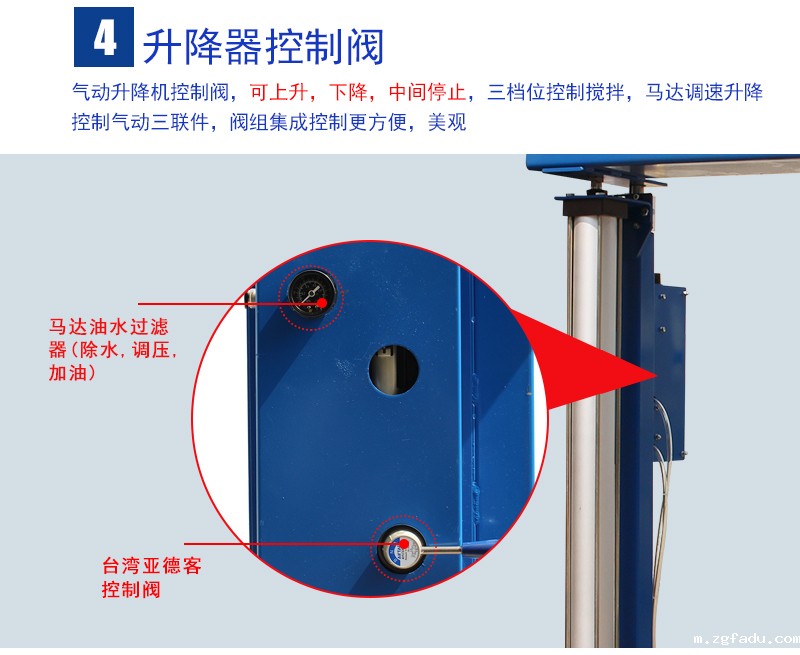 4 升降器控制阀

气动升降机控制阀，可上升，下降，中间停止，三档位控制搅拌，马达调速升降控制气动三联件，阀组集成控制更方便，美观

马达油水过滤器(除水，调压，加油)

台湾亚德客控制阀

m.zgfadu.com