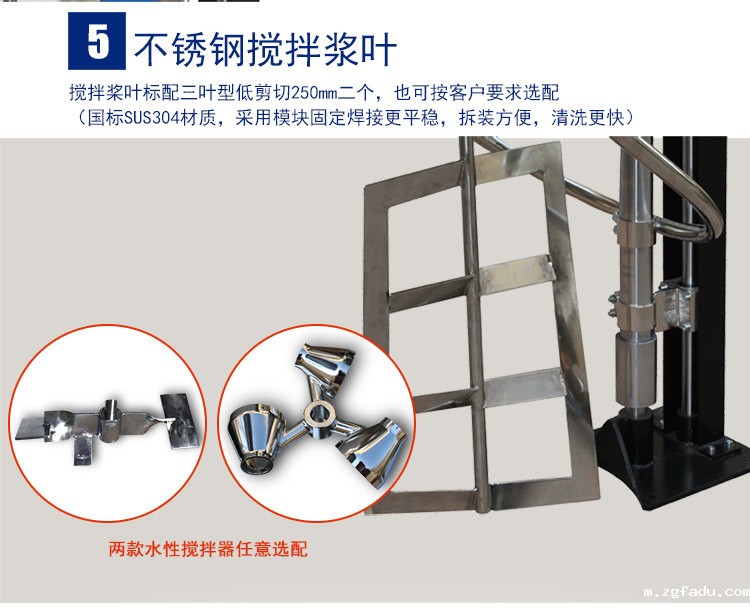 5 不锈钢搅拌浆叶

搅拌浆叶标配三叶型低剪切250mm二个，也可按客户要求选配
（国标SUS304材质，采用模块固定焊接更平稳，拆装方便，清洗更快）

两款水性搅拌器任意选配

m.zgfadu.com